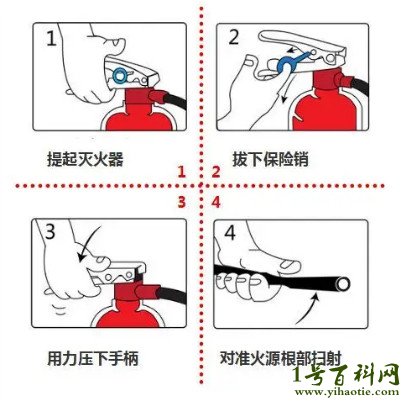 1

提起灭火器

2

拔下保险销

1 2

3 4

3

用力压下手柄

4

对准火源根部扫射

1号百科网
www.yihaotie.com